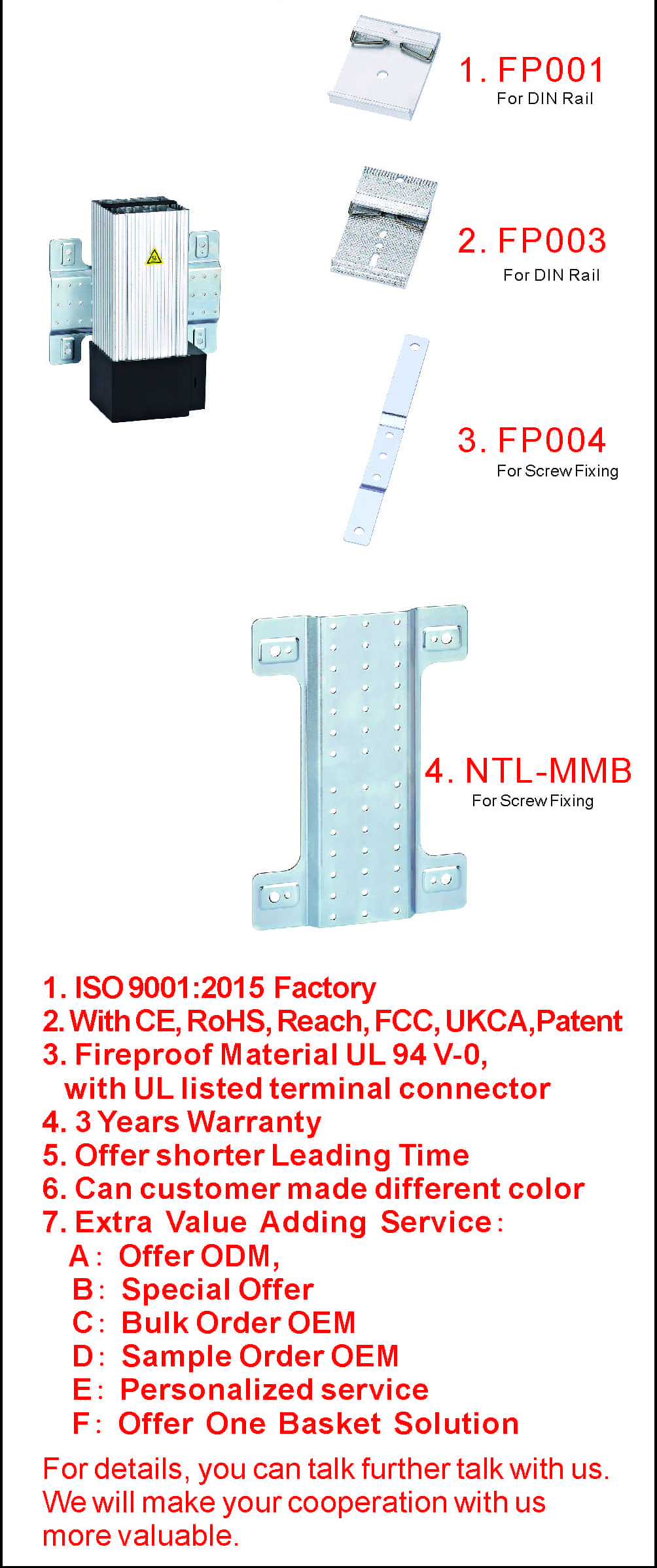 1. FP001
For DIN Rail

2. FP003
For DIN Rail

3. FP004
For Screw Fixing

4. NTL-MMB
For Screw Fixing

1. ISO 9001:2015 Factory
2. With CE, RoHS, Reach, FCC, UKCA,Patent
3. Fireproof Material UL 94 V-0, with UL listed terminal connector
4. 3 Years Warranty
5. Offer shorter Leading Time
6. Can customer made different color
7. Extra Value Adding Service:
A: Offer ODM,
B: Special Offer
C: Bulk Order OEM
D: Sample Order OEM
E: Personalized service
F: Offer One Basket Solution

For details, you can talk further talk with us. We will make your cooperation with us more valuable.