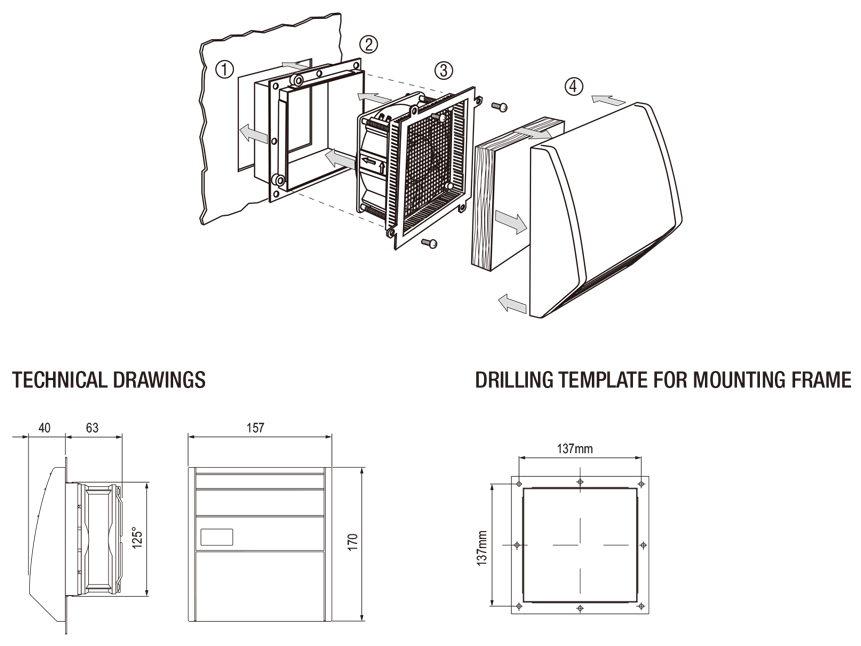 ①
②
③
④

TECHNICAL DRAWINGS

40
63
125°
157
170

DRILLING TEMPLATE FOR MOUNTING FRAME

137mm
137mm